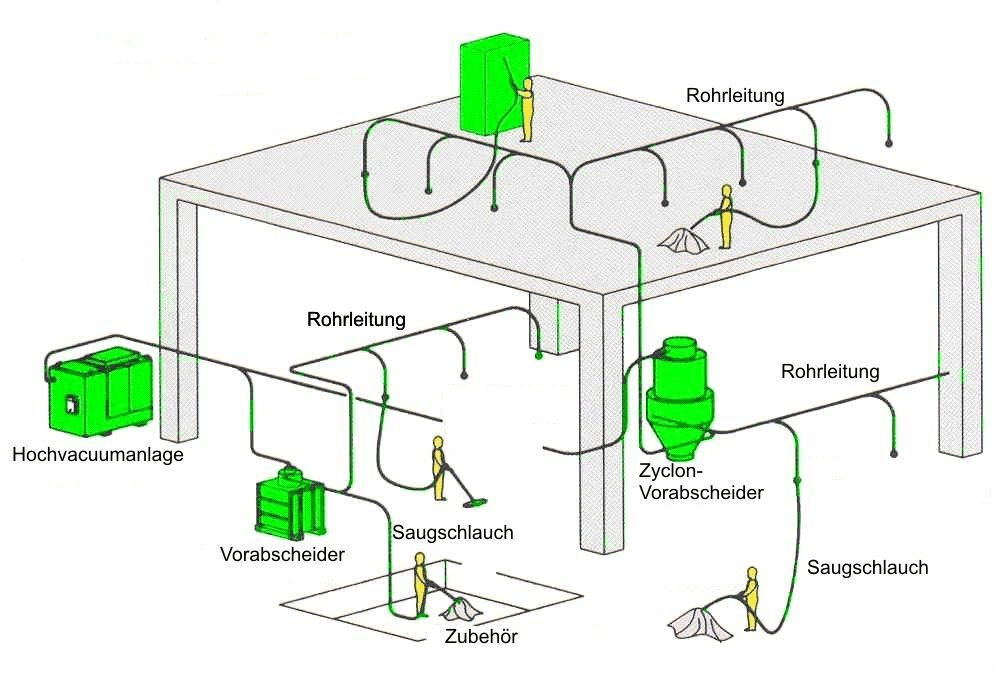 Rohrleitung

Rohrleitung

Rohrleitung

Hochvacuumanlage

Zyclon-Vorabscheider

Saugschlauch

Vorabscheider

Saugschlauch

Zubehör